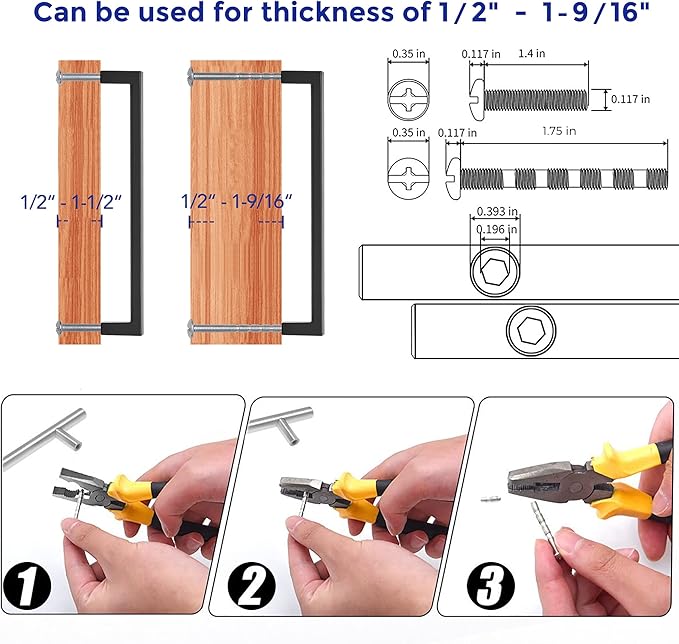 Can be used for thickness of 1/2" - 1-9/16"

1/2" - 1-1/2"

1/2" - 1-9/16"

0.35 in
0.117 in
1.4 in
0.117 in

0.35 in
0.117 in
1.75 in

0.393 in
0.196 in

1

2

3