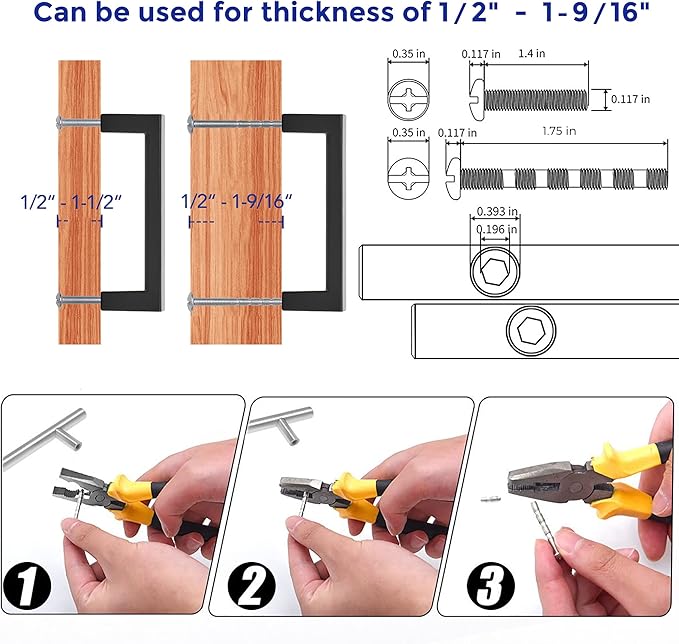 Can be used for thickness of 1/2" - 1-9/16"

1/2" - 1-1/2"

1/2" - 1-9/16"

0.35 in
0.117 in
1.4 in
0.117 in

0.35 in
0.117 in
1.75 in

0.393 in
0.196 in

1

2

3