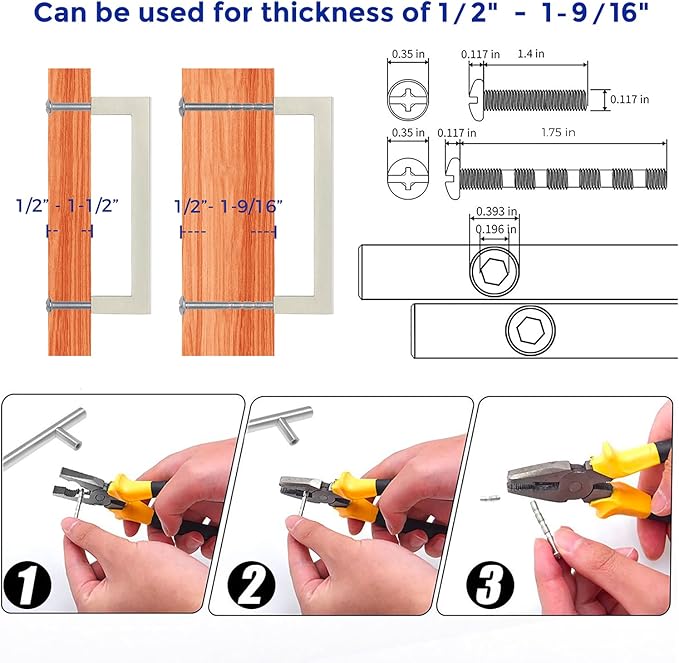 Can be used for thickness of 1/2" - 1-9/16"

1/2" - 1-1/2"

1/2"- 1-9/16"

0.35 in
0.117 in
1.4 in
0.117 in

0.35 in
0.117 in
1.75 in

0.393 in
0.196 in

1

2

3